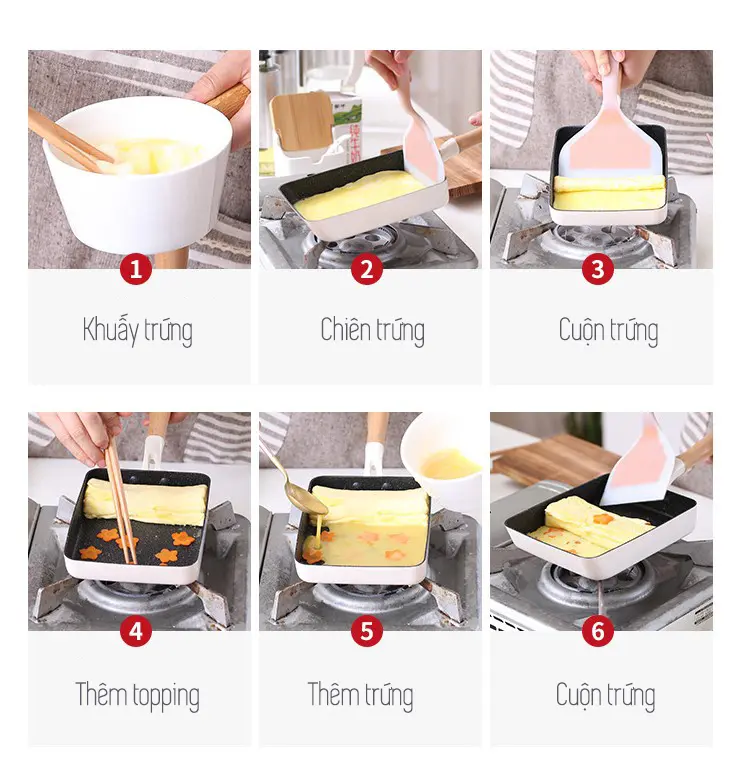 1
Khuấy trứng

2
Chiên trứng

3
Cuộn trứng

4
Thêm topping

5
Thêm trứng

6
Cuộn trứng