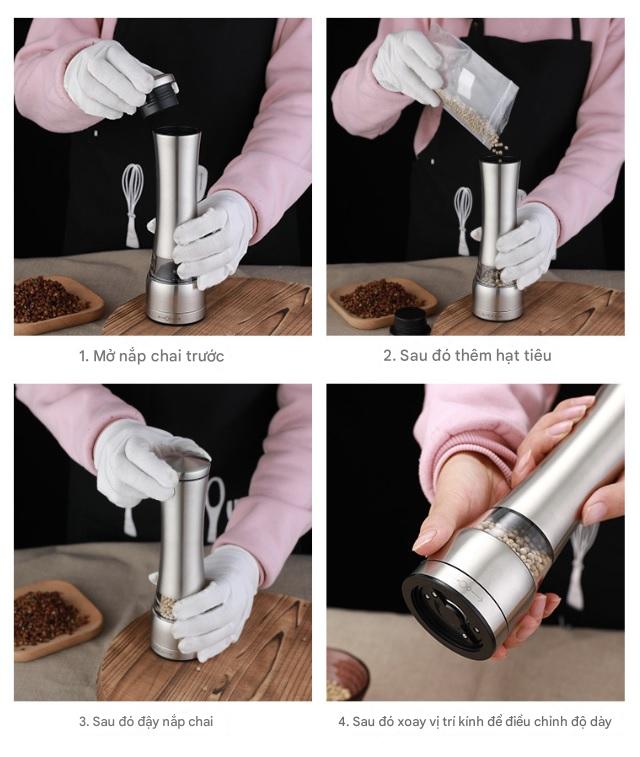 1. Mở nắp chai trước

2. Sau đó thêm hạt tiêu

3. Sau đó đậy nắp chai

4. Sau đó xoay vị trí kính để điều chỉnh độ dày